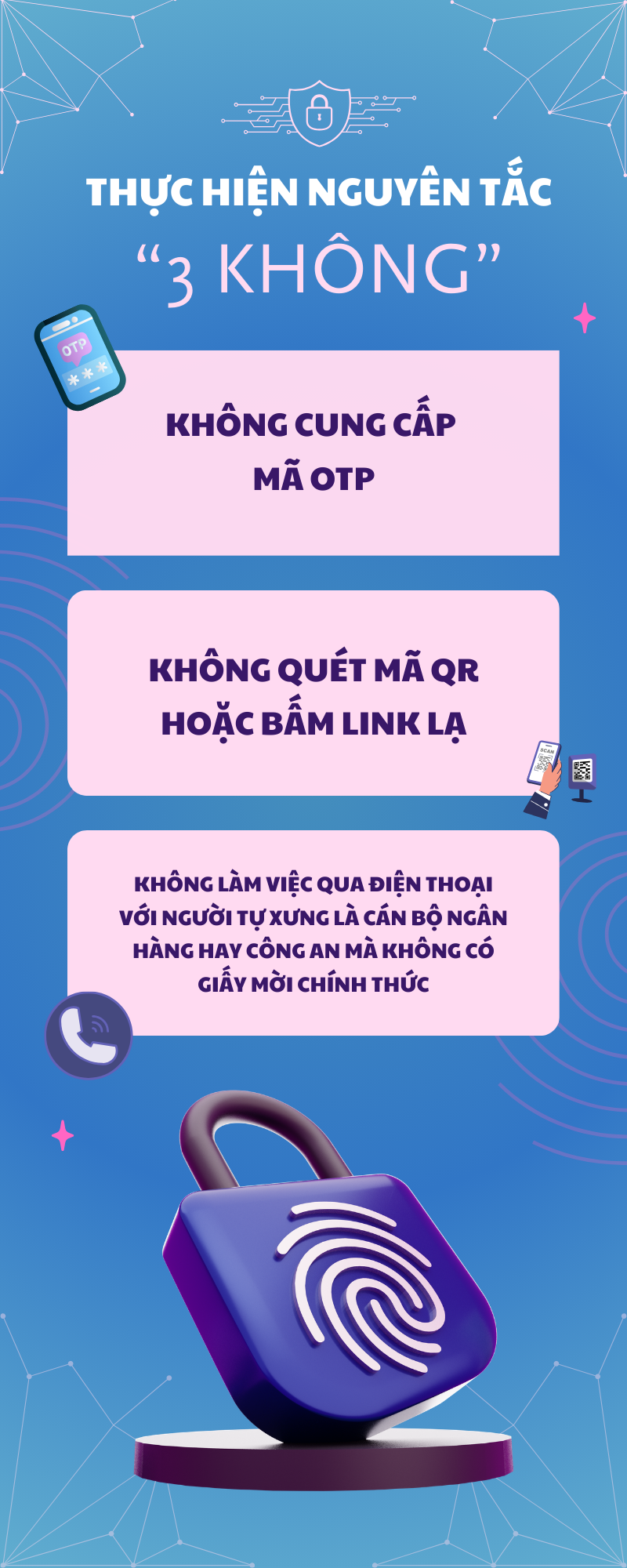 THỰC HIỆN NGUYÊN TẮC
“3 KHÔNG”

OTP
***

KHÔNG CUNG CẤP MÃ OTP

KHÔNG QUÉT MÃ QR HOẶC BẤM LINK LẠ

SCAN

KHÔNG LÀM VIỆC QUA ĐIỆN THOẠI VỚI NGƯỜI TỰ XƯNG LÀ CÁN BỘ NGÂN HÀNG HAY CÔNG AN MÀ KHÔNG CÓ GIẤY MỜI CHÍNH THỨC